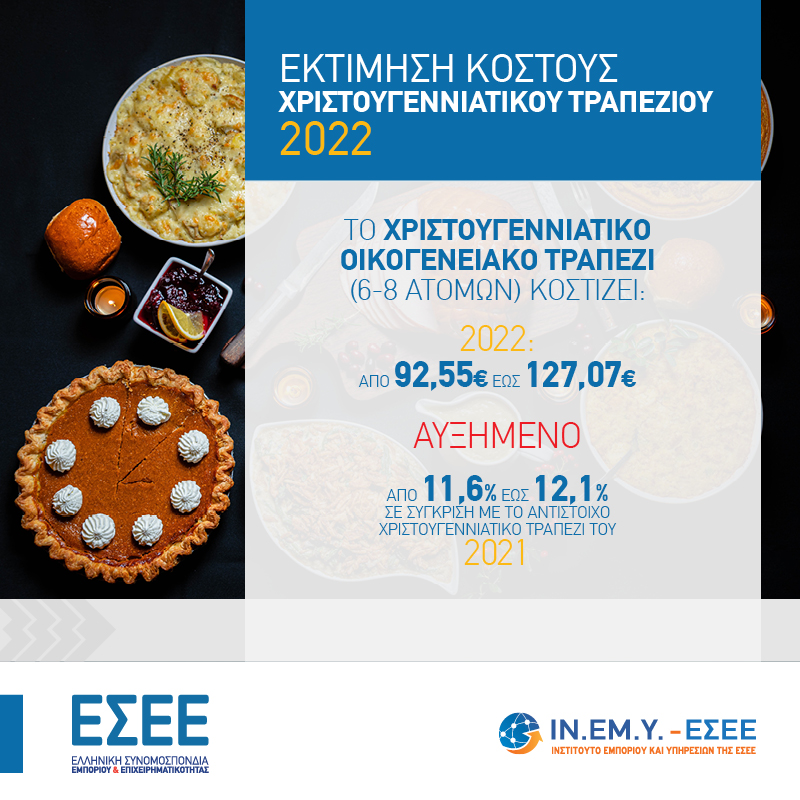 ΕΚΤΙΜΗΣΗ ΚΟΣΤΟΥΣ
ΧΡΙΣΤΟΥΓΕΝΝΙΑΤΙΚΟΥ ΤΡΑΠΕΖΙΟΥ
2022

ΤΟ ΧΡΙΣΤΟΥΓΕΝΝΙΑΤΙΚΟ ΟΙΚΟΓΕΝΕΙΑΚΟ ΤΡΑΠΕΖΙ (6-8 ΑΤΟΜΩΝ) ΚΟΣΤΙΖΕΙ:

2022:
ΑΠΟ 92,55€ ΕΩΣ 127,07€

ΑΥΞΗΜΕΝΟ

ΑΠΟ 11,6% ΕΩΣ 12,1%
ΣΕ ΣΥΓΚΡΙΣΗ ΜΕ ΤΟ ΑΝΤΙΣΤΟΙΧΟ ΧΡΙΣΤΟΥΓΕΝΝΙΑΤΙΚΟ ΤΡΑΠΕΖΙ ΤΟΥ
2021

ΕΣΕΕ
ΕΛΛΗΝΙΚΗ ΣΥΝΟΜΟΣΠΟΝΔΙΑ ΕΜΠΟΡΙΟΥ & ΕΠΙΧΕΙΡΗΜΑΤΙΚΟΤΗΤΑΣ

ΙΝ.ΕΜ.Υ. - ΕΣΕΕ
ΙΝΣΤΙΤΟΥΤΟ ΕΜΠΟΡΙΟΥ ΚΑΙ ΥΠΗΡΕΣΙΩΝ ΤΗΣ ΕΣΕΕ